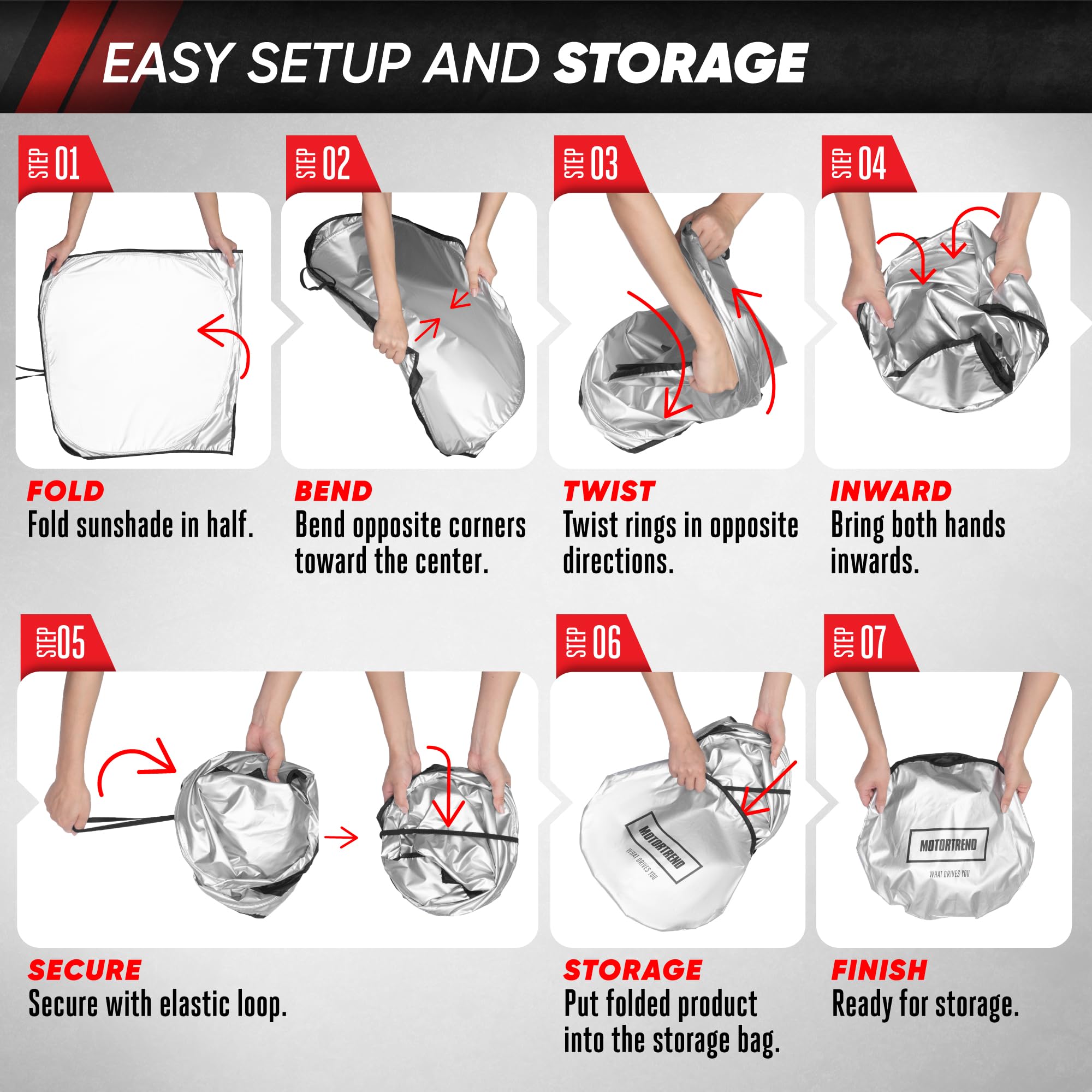 EASY SETUP AND STORAGE

STEP 01

FOLD
Fold sunshade in half.

STEP 02

BEND
Bend opposite corners toward the center.

STEP 03

TWIST
Twist rings in opposite directions.

STEP 04

INWARD
Bring both hands inwards.

STEP 05

SECURE
Secure with elastic loop.

STEP 06

MOTORTREND
WHAT DRIVES YOU

STORAGE
Put folded product into the storage bag.

STEP 07

MOTORTREND
WHAT DRIVES YOU

FINISH
Ready for storage.