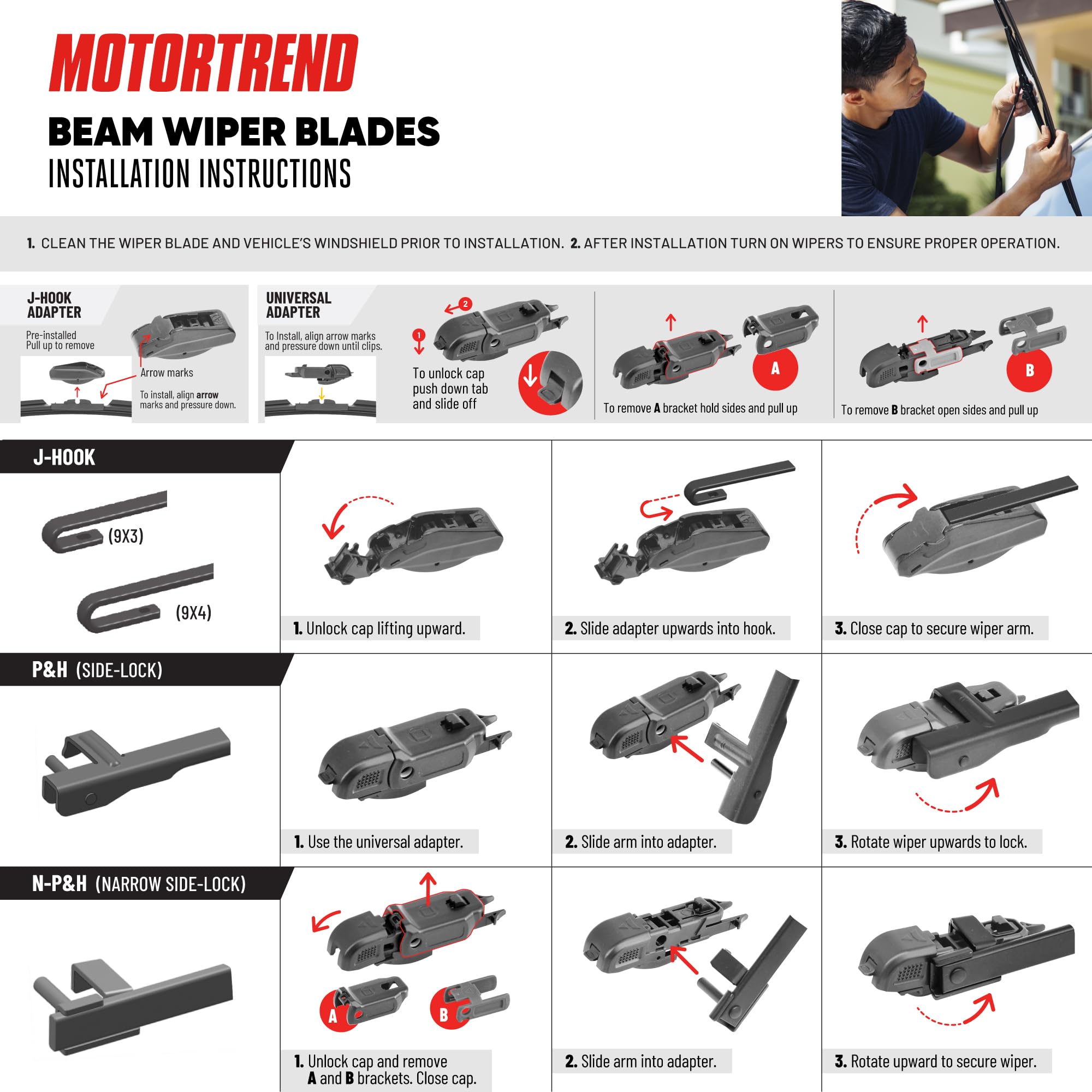 MOTORTREND

BEAM WIPER BLADES
INSTALLATION INSTRUCTIONS

1. CLEAN THE WIPER BLADE AND VEHICLE'S WINDSHIELD PRIOR TO INSTALLATION. 2. AFTER INSTALLATION TURN ON WIPERS TO ENSURE PROPER OPERATION.

J-HOOK ADAPTER
Pre-installed
Pull up to remove
Arrow marks
To install, align arrow marks and pressure down.

UNIVERSAL ADAPTER
To Install, align arrow marks and pressure down until clips.
2
1
To unlock cap push down tab and slide off

A
To remove A bracket hold sides and pull up

B
To remove B bracket open sides and pull up

J-HOOK
(9X3)
(9X4)
1. Unlock cap lifting upward.
2. Slide adapter upwards into hook.
3. Close cap to secure wiper arm.

P&H (SIDE-LOCK)
1. Use the universal adapter.
2. Slide arm into adapter.
3. Rotate wiper upwards to lock.

N-P&H (NARROW SIDE-LOCK)
A
B
1. Unlock cap and remove A and B brackets. Close cap.
2. Slide arm into adapter.
3. Rotate upward to secure wiper.